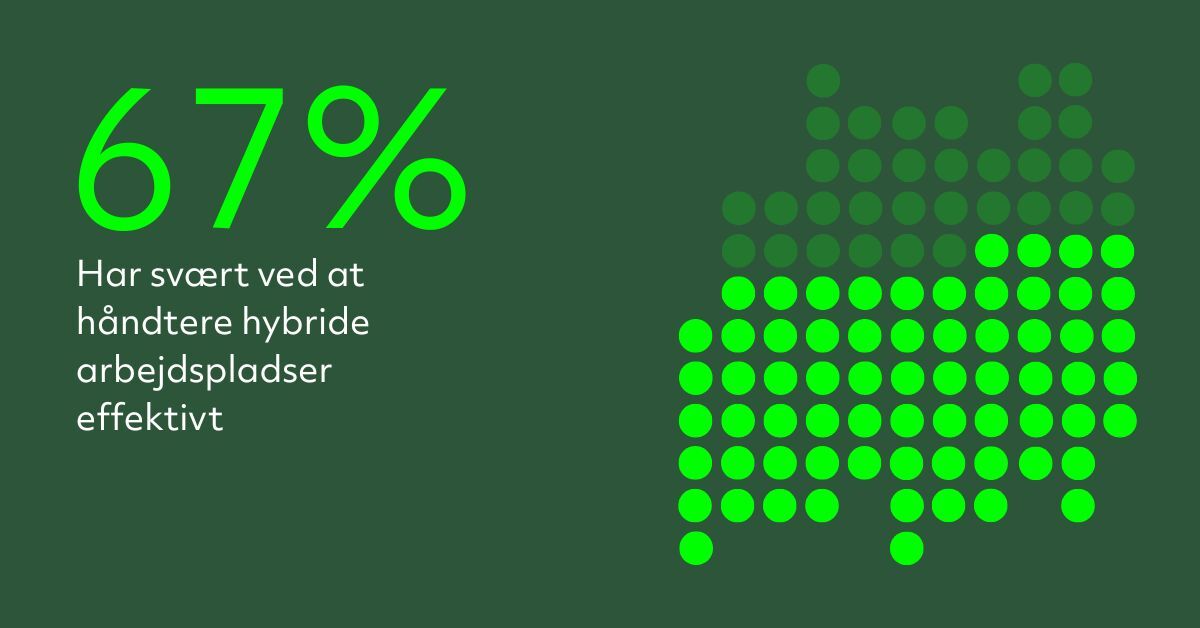 67%

Har svært ved at håndtere hybride arbejdspladser effektivt